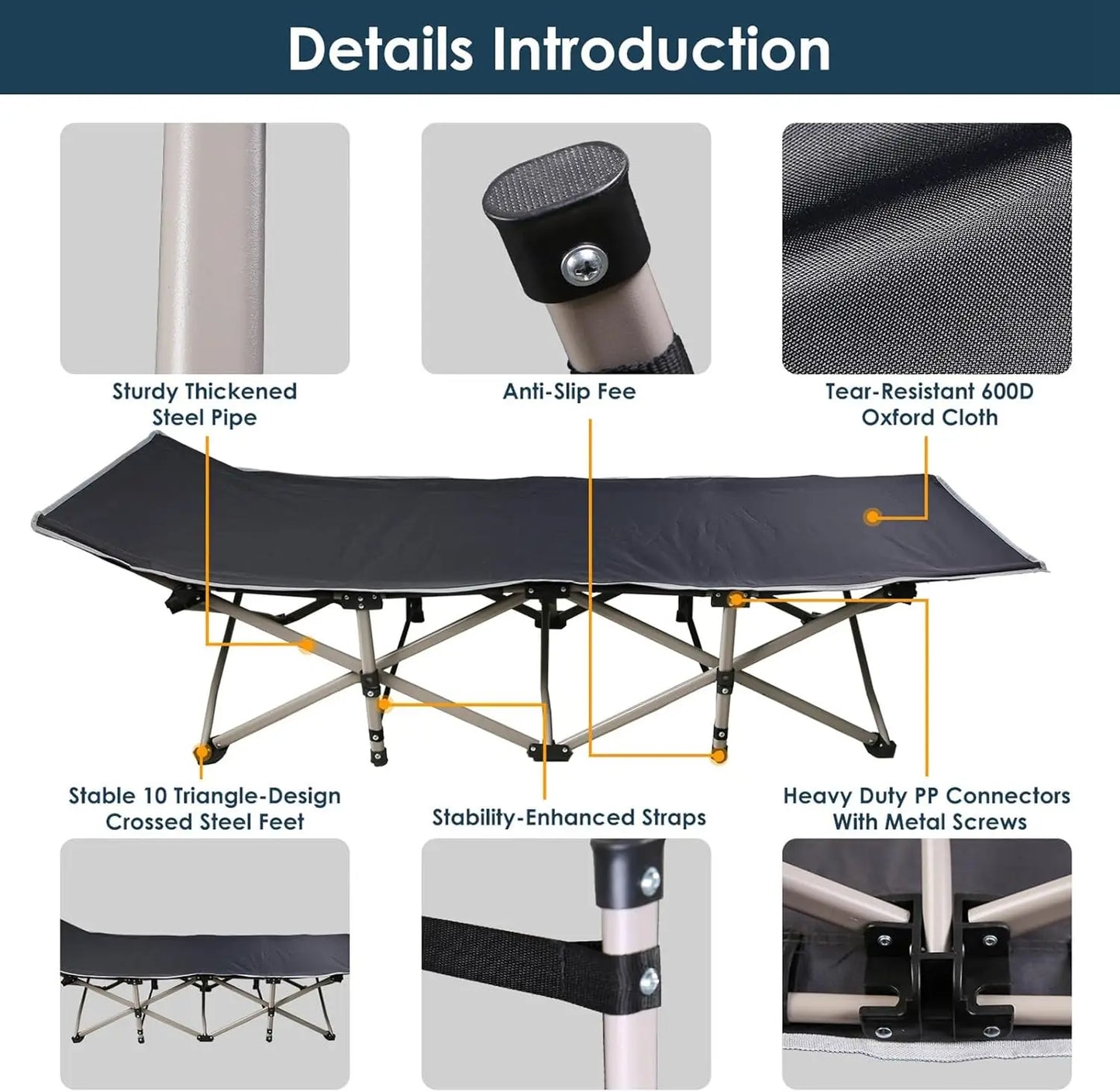 Details Introduction

Sturdy Thickened Steel Pipe

Anti-Slip Fee

Tear-Resistant 600D Oxford Cloth

Stable 10 Triangle-Design Crossed Steel Feet

Stability-Enhanced Straps

Heavy Duty PP Connectors With Metal Screws