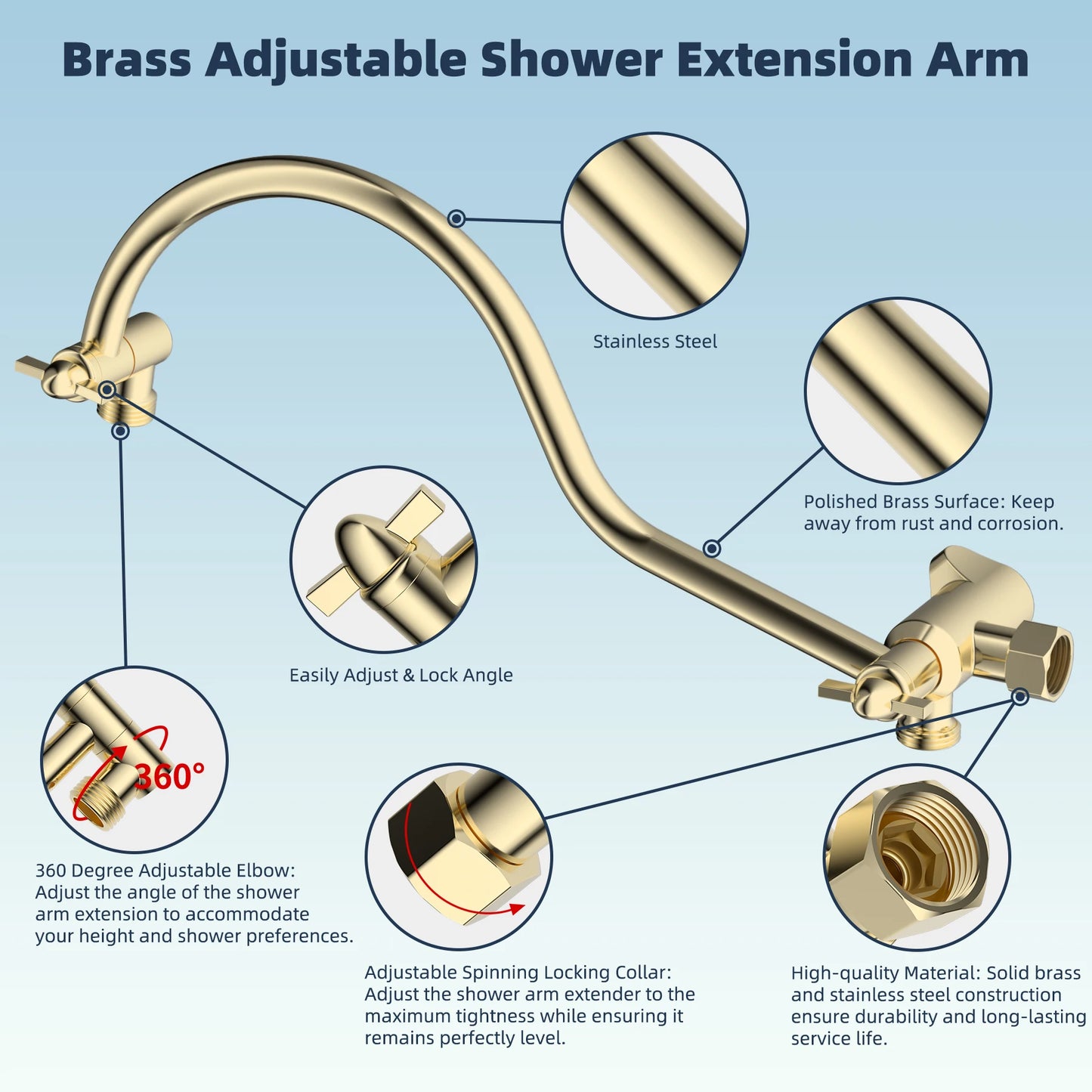 Brass Adjustable Shower Extension Arm

Stainless Steel

Polished Brass Surface: Keep away from rust and corrosion.

Easily Adjust & Lock Angle

360°

360 Degree Adjustable Elbow: Adjust the angle of the shower arm extension to accommodate your height and shower preferences.

Adjustable Spinning Locking Collar: Adjust the shower arm extender to the maximum tightness while ensuring it remains perfectly level.

High-quality Material: Solid brass and stainless steel construction ensure durability and long-lasting service life.