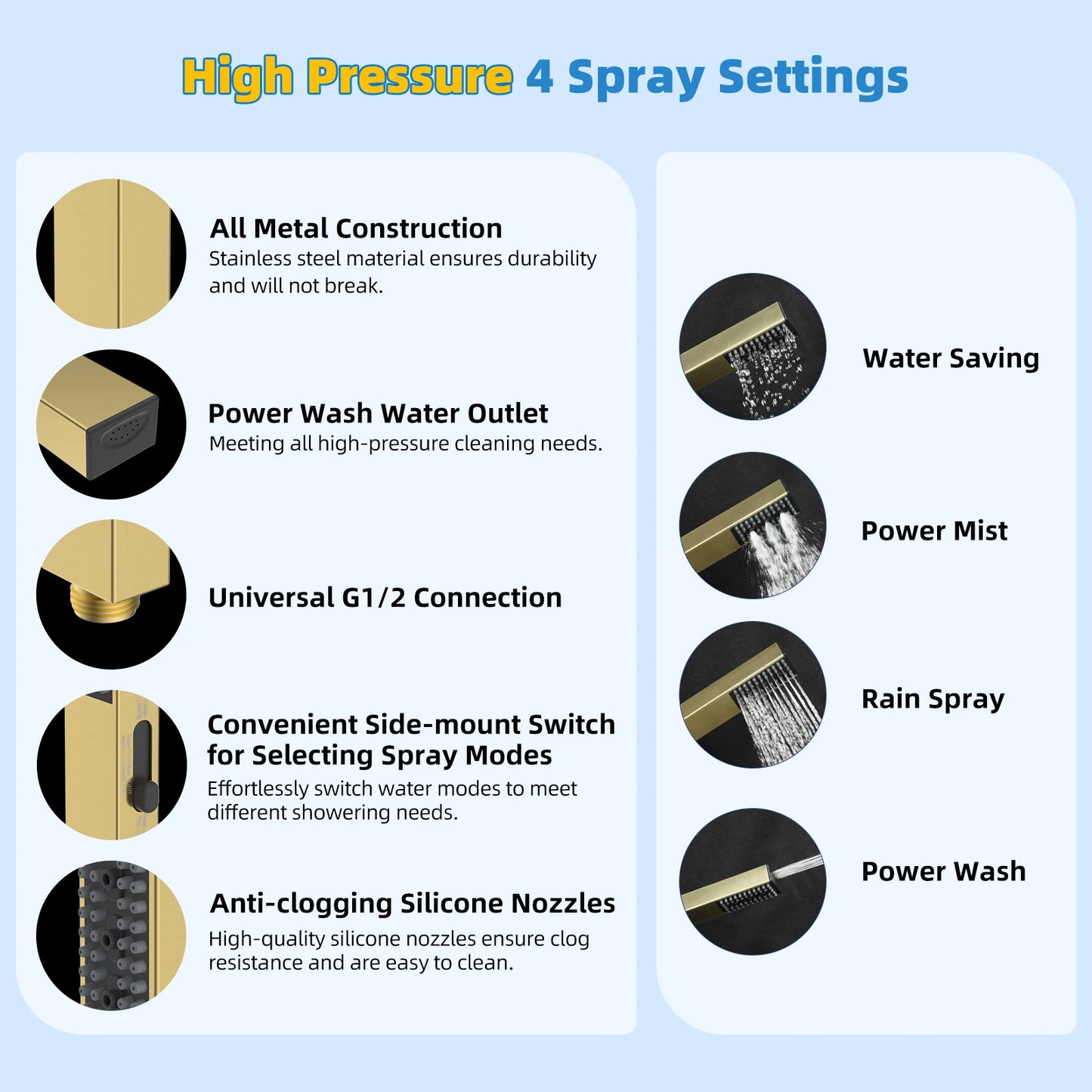 High Pressure 4 Spray Settings

All Metal Construction
Stainless steel material ensures durability and will not break.

Power Wash Water Outlet
Meeting all high-pressure cleaning needs.

Universal G1/2 Connection

Convenient Side-mount Switch for Selecting Spray Modes
Effortlessly switch water modes to meet different showering needs.

Anti-clogging Silicone Nozzles
High-quality silicone nozzles ensure clog resistance and are easy to clean.

Water Saving

Power Mist

Rain Spray

Power Wash