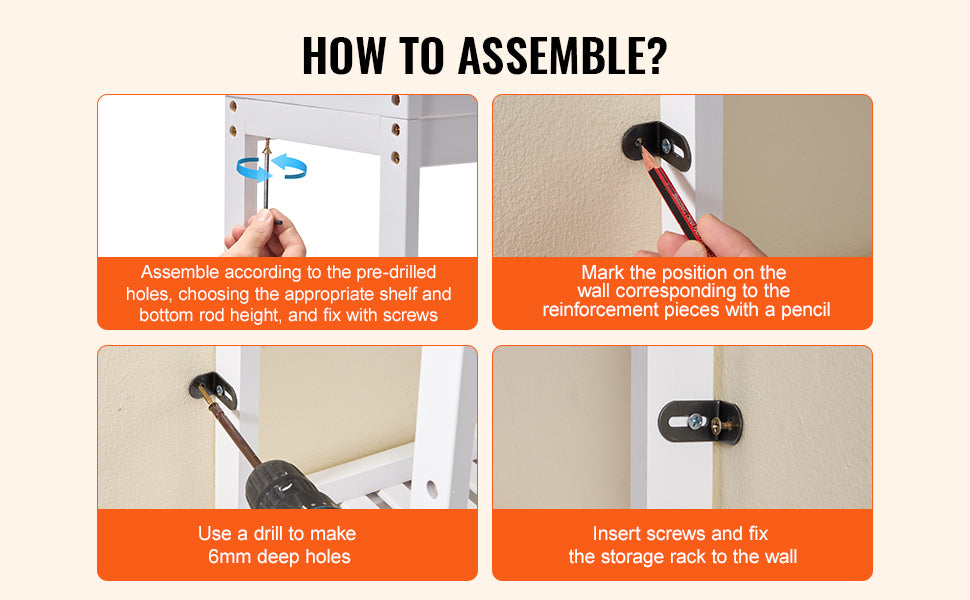 HOW TO ASSEMBLE?

Assemble according to the pre-drilled holes, choosing the appropriate shelf and bottom rod height, and fix with screws

Mark the position on the wall corresponding to the reinforcement pieces with a pencil

Use a drill to make 6mm deep holes

Insert screws and fix the storage rack to the wall